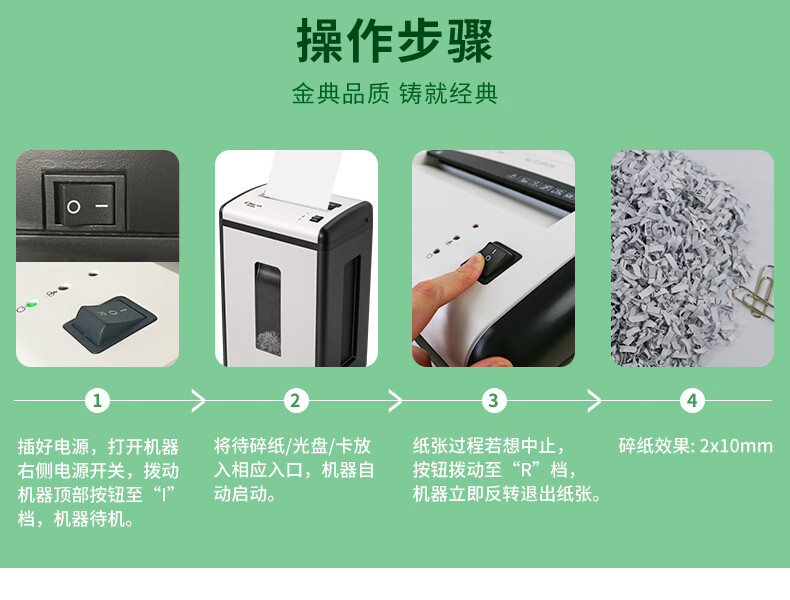 操作步骤

金典品质 铸就经典

1

插好电源，打开机器右侧电源开关，拨动机器顶部按钮至“I”档，机器待机。

2

将待碎纸/光盘/卡放入相应入口，机器自动启动。

3

纸张过程若想中止，按钮拨动至“R”档，机器立即反转退出纸张。

4

碎纸效果: 2x10mm